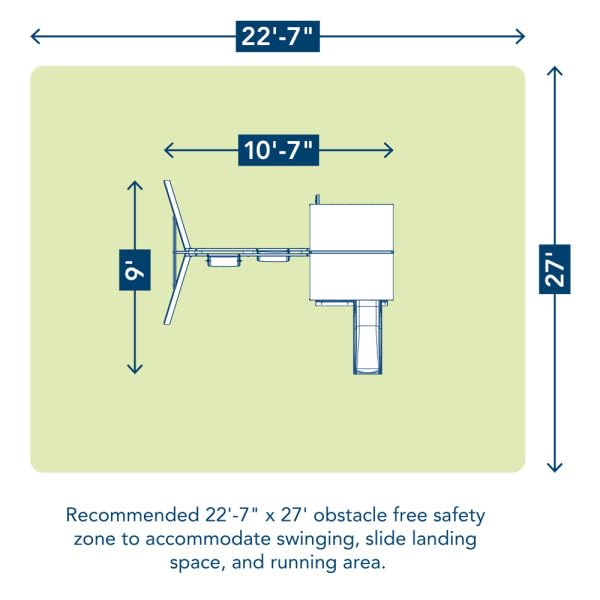 22'-7"

10'-7"

9'

27'

Recommended 22'-7" x 27' obstacle free safety zone to accommodate swinging, slide landing space, and running area.